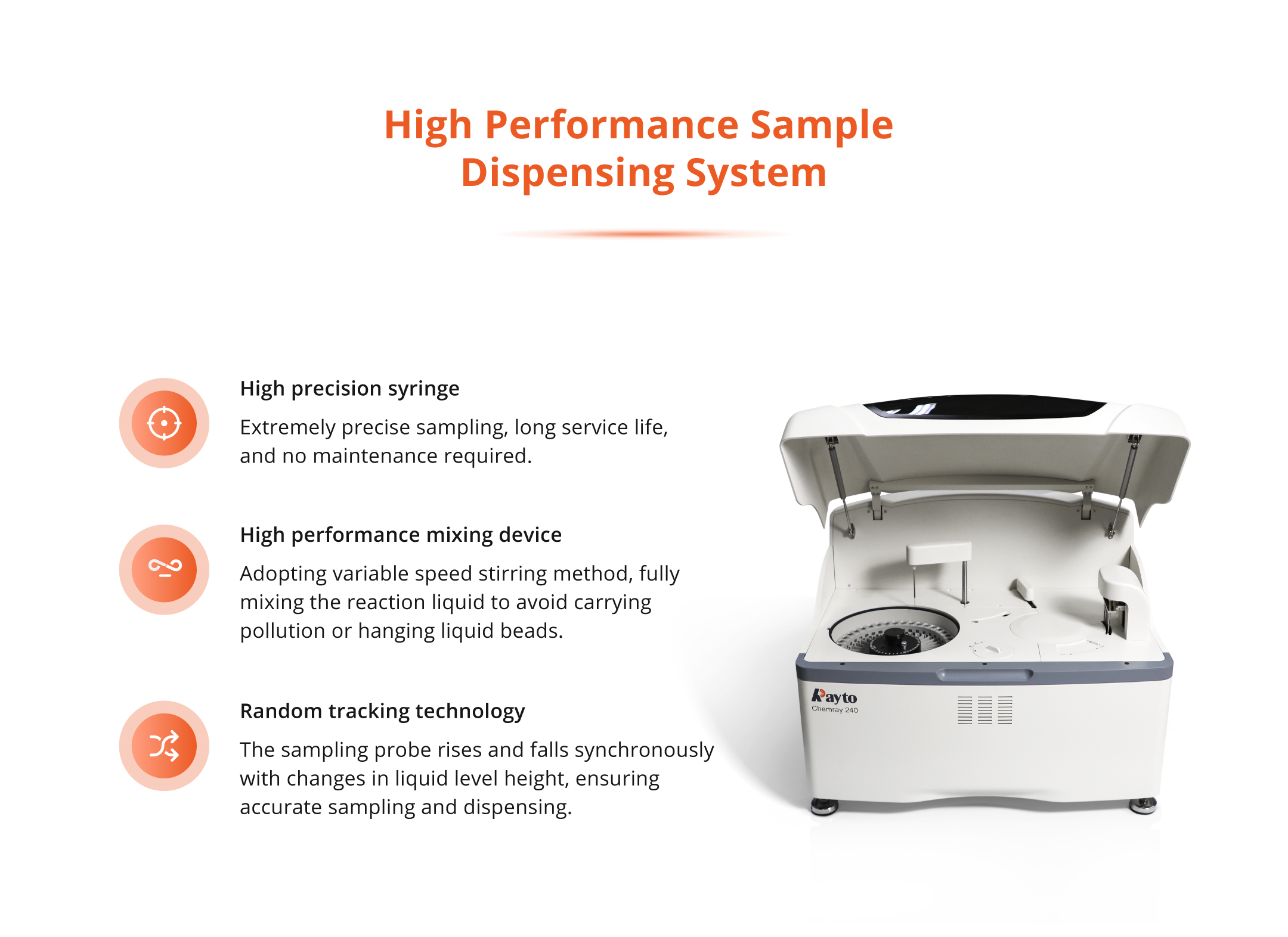 High Performance Sample Dispensing System

High precision syringe

Extremely precise sampling, long service life, and no maintenance required.

High performance mixing device

Adopting variable speed stirring method, fully mixing the reaction liquid to avoid carrying pollution or hanging liquid beads.

Random tracking technology

The sampling probe rises and falls synchronously with changes in liquid level height, ensuring accurate sampling and dispensing.

Rayto
Chemray 240