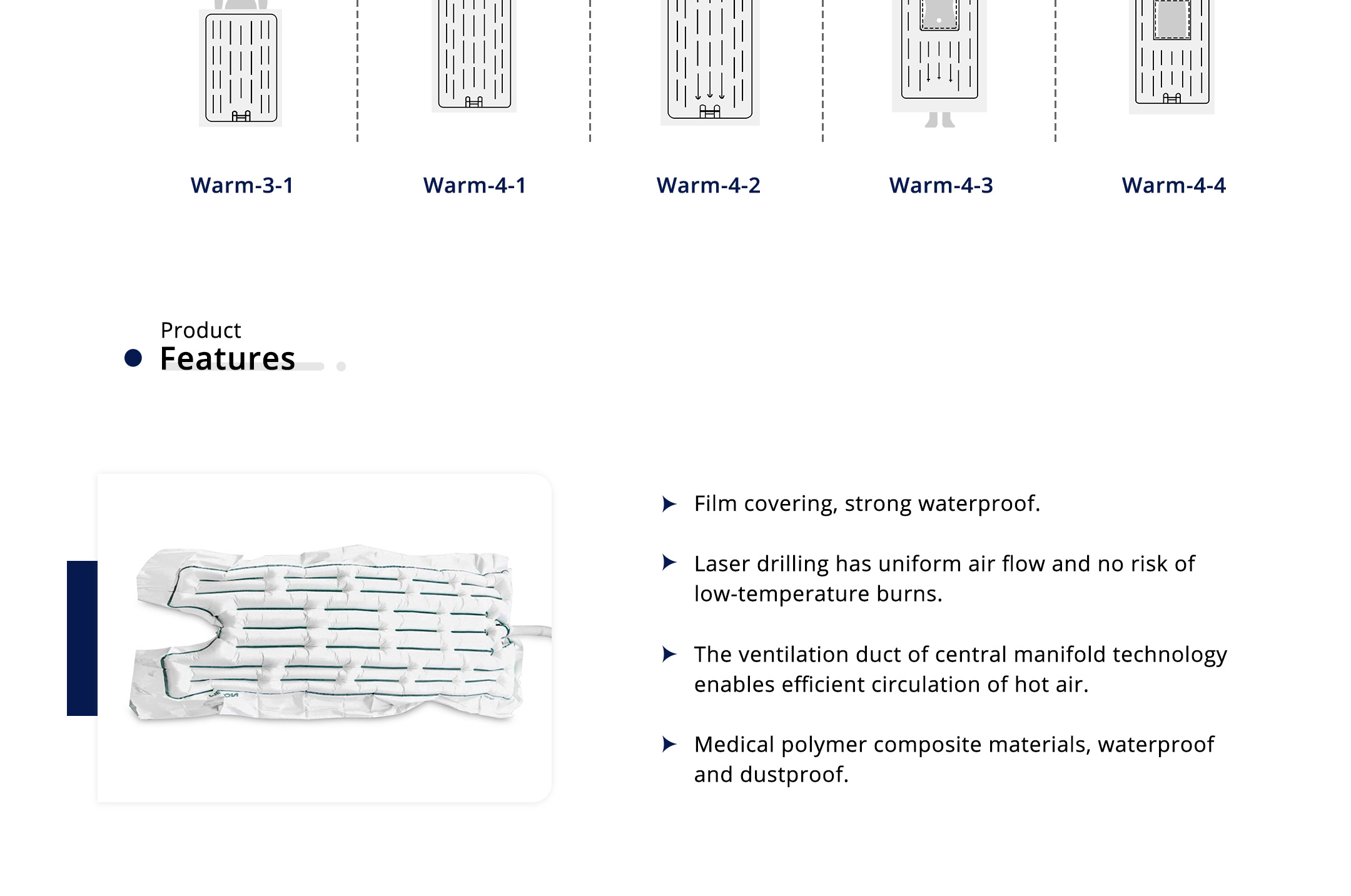 Warm-3-1

Warm-4-1

Warm-4-2

Warm-4-3

Warm-4-4

Product
Features

Film covering, strong waterproof.

Laser drilling has uniform air flow and no risk of low-temperature burns.

The ventilation duct of central manifold technology enables efficient circulation of hot air.

Medical polymer composite materials, waterproof and dustproof.