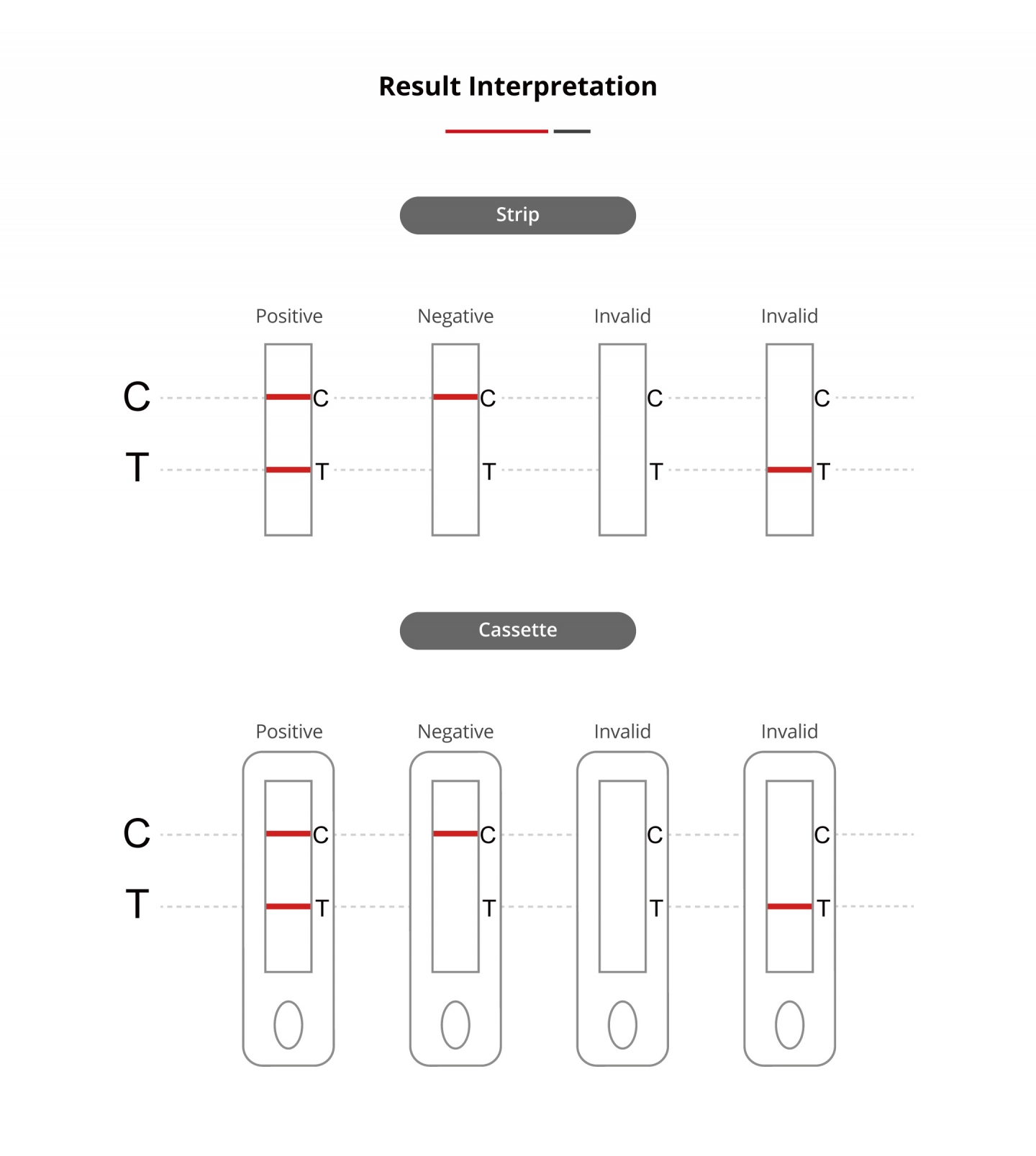 Result Interpretation

Strip

Positive Negative Invalid Invalid

C C C C C

T T T T T

Cassette

Positive Negative Invalid Invalid

C C C C C

T T T T T