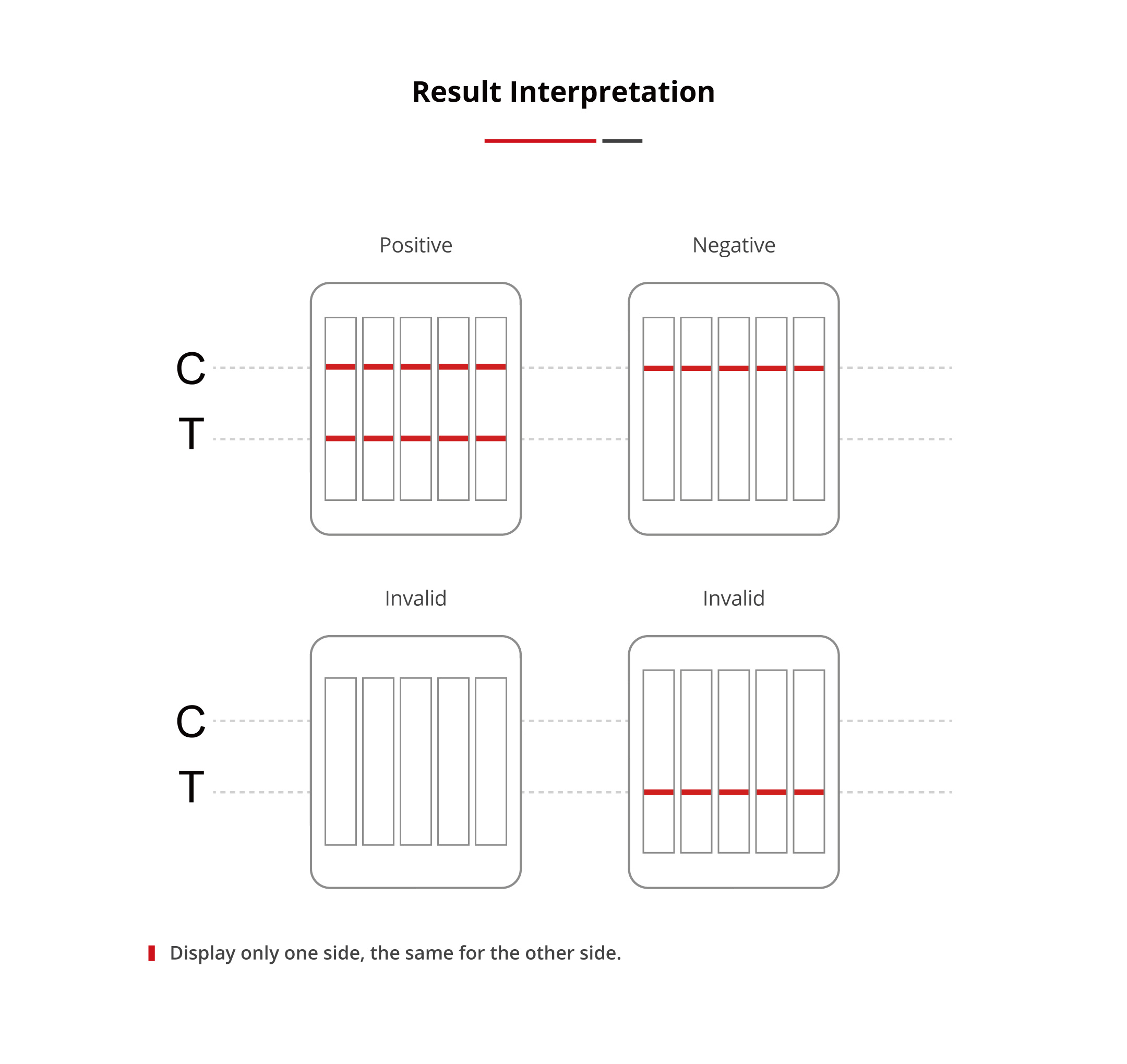 Result Interpretation

Positive

Negative

C

T

Invalid

Invalid

C

T

Display only one side, the same for the other side.