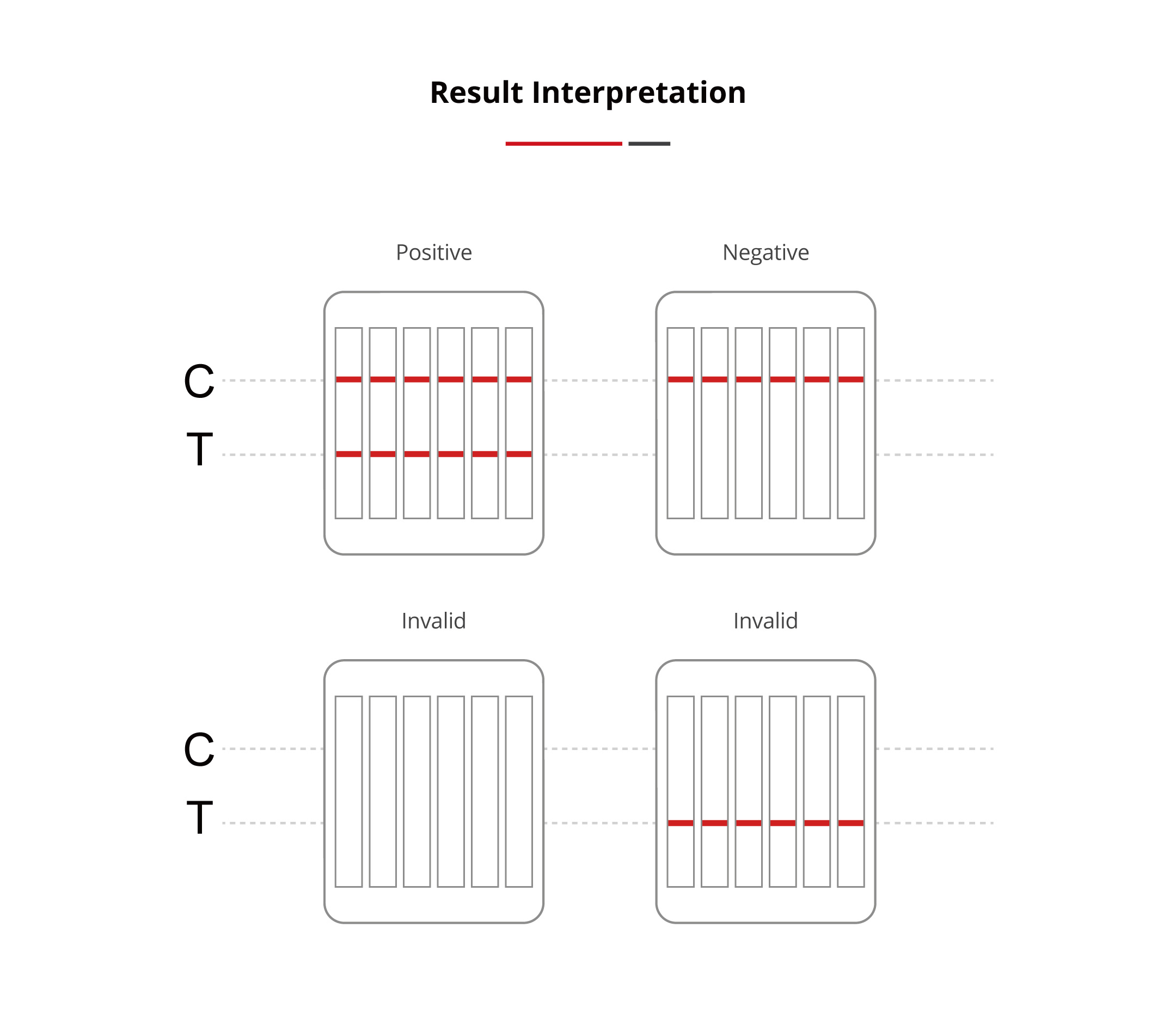 Result Interpretation

Positive

Negative

C

T

Invalid

Invalid

C

T