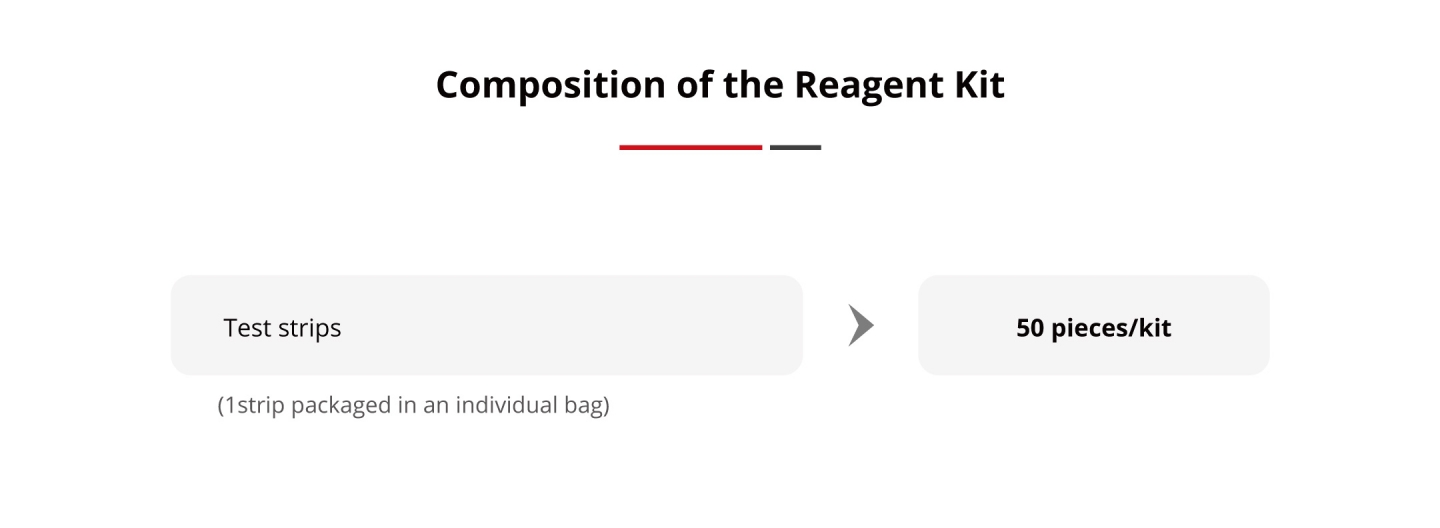 Composition of the Reagent Kit

Test strips

(1strip packaged in an individual bag)

50 pieces/kit