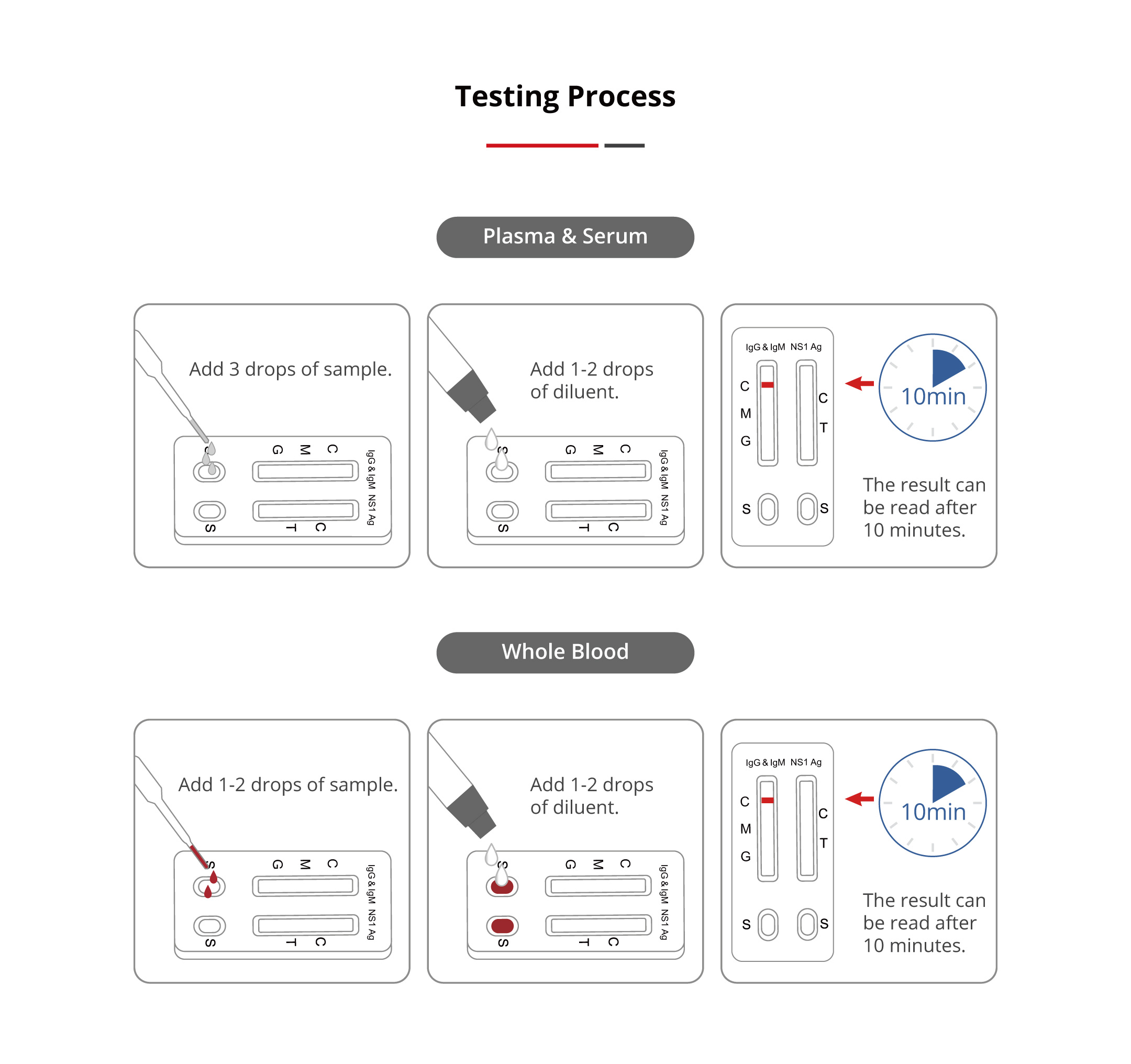 Testing Process

Plasma & Serum

Add 3 drops of sample.

S G M C IgG & IgM NS1 Ag S T C

Add 1-2 drops of diluent.

S G M C IgG & IgM NS1 Ag S T C

IgG & IgM NS1 Ag C M G C T S S

10min

The result can be read after 10 minutes.

Whole Blood

Add 1-2 drops of sample.

S G M C IgG & IgM NS1 Ag S T C

Add 1-2 drops of diluent.

S G M C IgG & IgM NS1 Ag S T C

IgG & IgM NS1 Ag C M G C T S S

10min

The result can be read after 10 minutes.