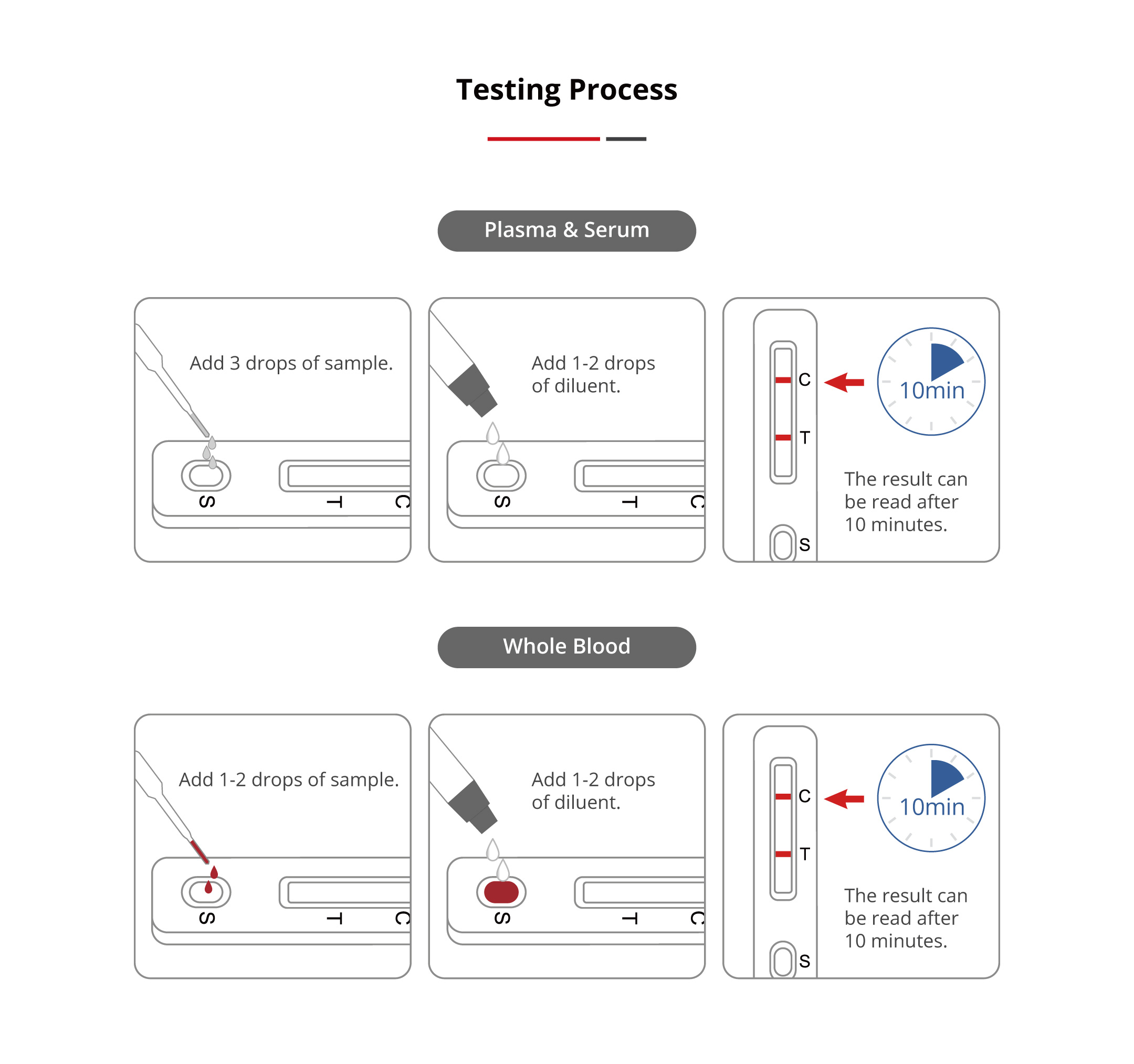 Testing Process

Plasma & Serum

Add 3 drops of sample.

S T C

Add 1-2 drops of diluent.

S T C

C
T
S

10min

The result can be read after 10 minutes.

Whole Blood

Add 1-2 drops of sample.

S T C

Add 1-2 drops of diluent.

S T C

C
T
S

10min

The result can be read after 10 minutes.