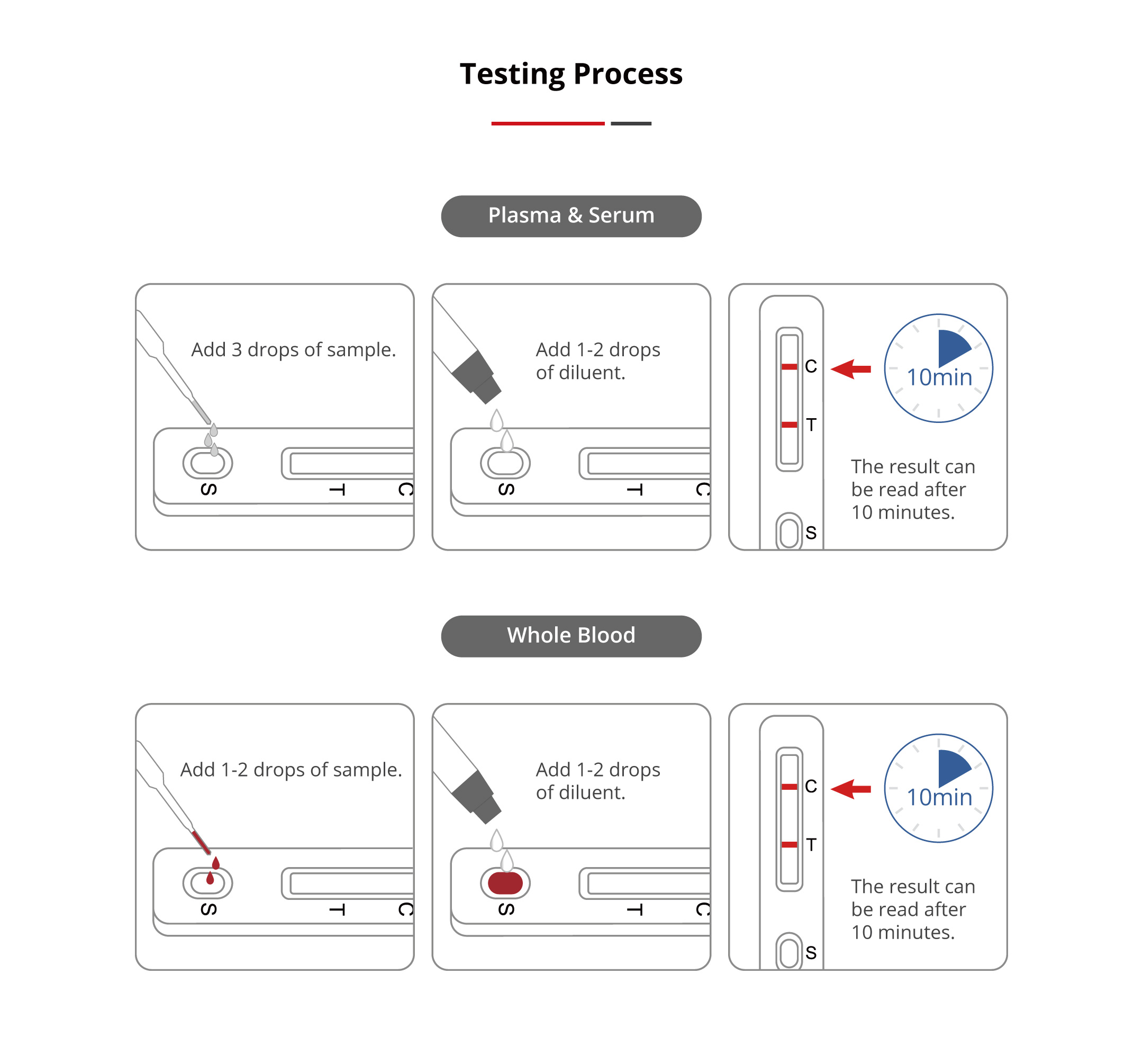 Testing Process

Plasma & Serum

Add 3 drops of sample.

S T C

Add 1-2 drops of diluent.

S T C

C T S

10min

The result can be read after 10 minutes.

Whole Blood

Add 1-2 drops of sample.

S T C

Add 1-2 drops of diluent.

S T C

C T S

10min

The result can be read after 10 minutes.