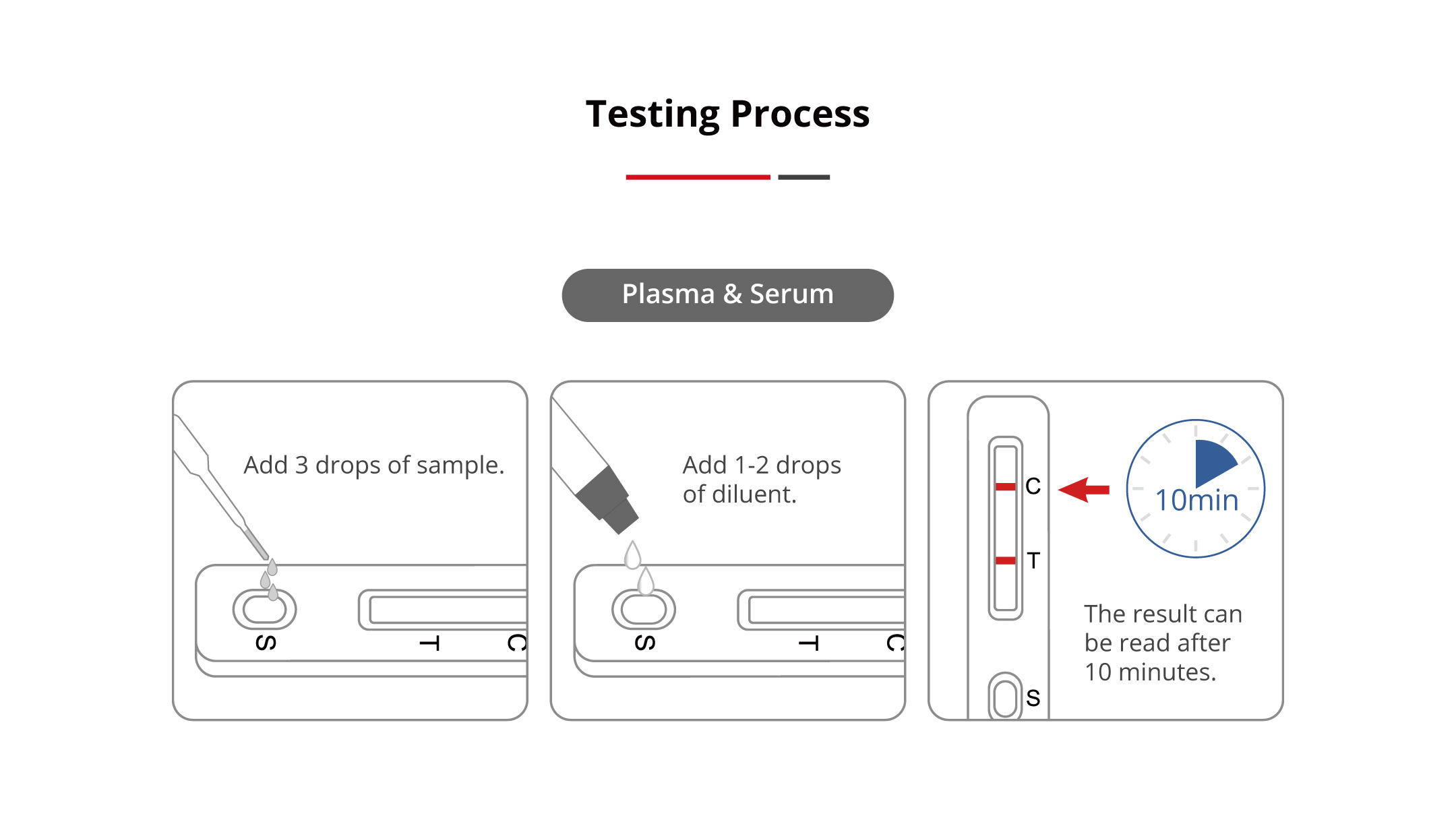 Testing Process

Plasma & Serum

Add 3 drops of sample.

S T C

Add 1-2 drops of diluent.

S T C

C

T

S

10min

The result can be read after 10 minutes.