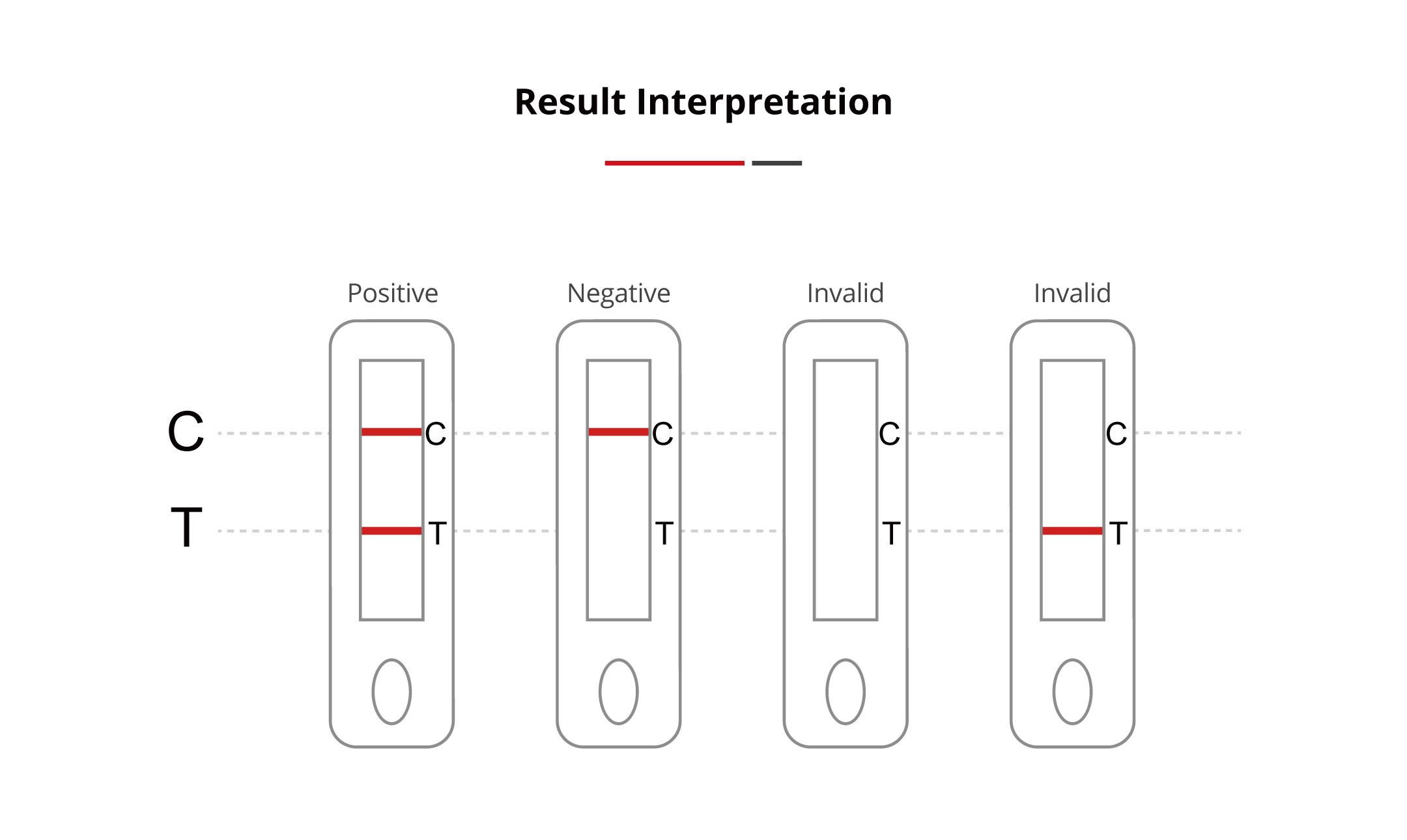 Result Interpretation

Positive

Negative

Invalid

Invalid

C

T

C
T

C
T

C
T

C
T