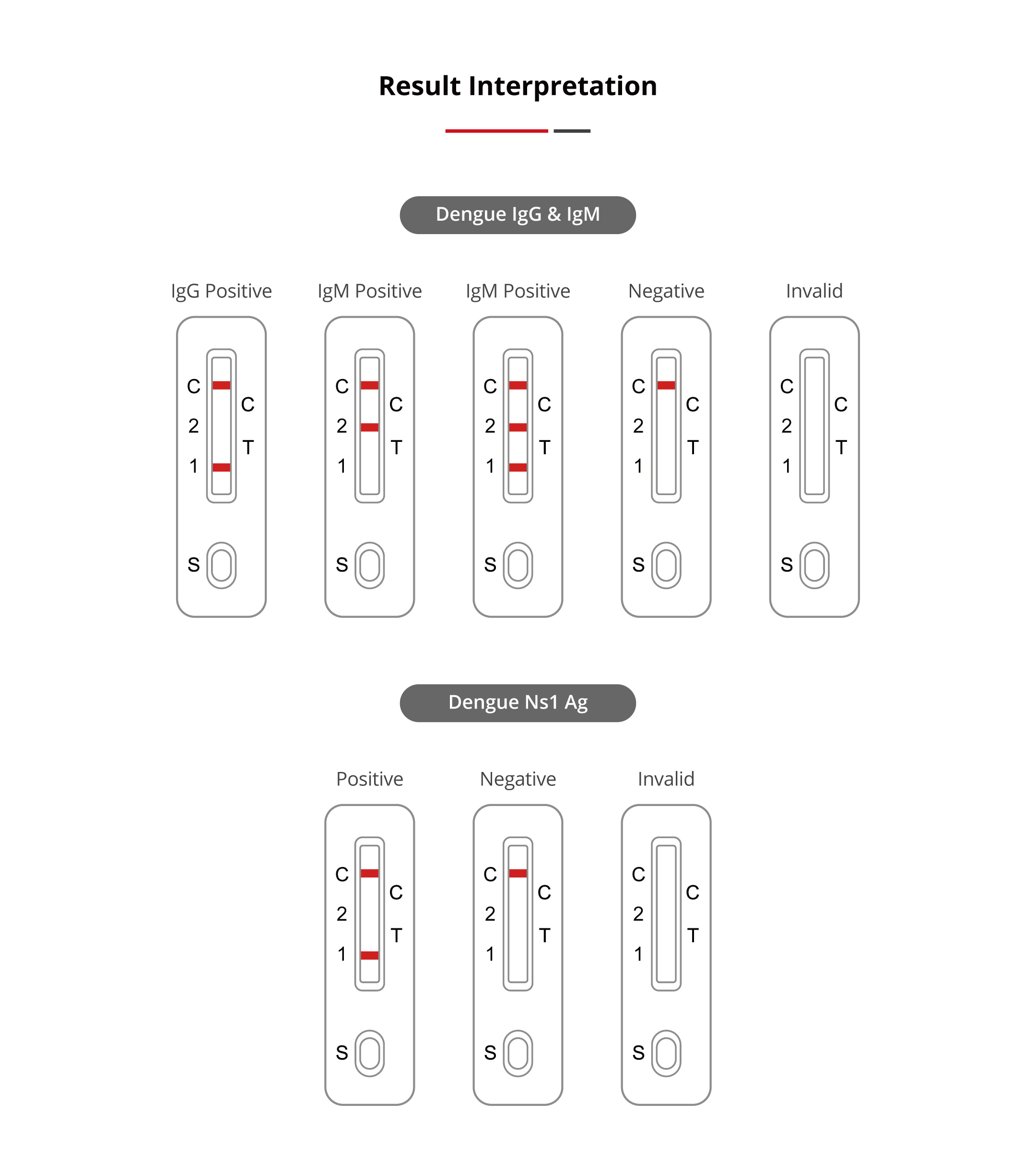 Result Interpretation

Dengue IgG & IgM

IgG Positive

C
2
1
C
T
S

IgM Positive

C
2
1
C
T
S

IgM Positive

C
2
1
C
T
S

Negative

C
2
1
C
T
S

Invalid

C
2
1
C
T
S

Dengue Ns1 Ag

Positive

C
2
1
C
T
S

Negative

C
2
1
C
T
S

Invalid

C
2
1
C
T
S