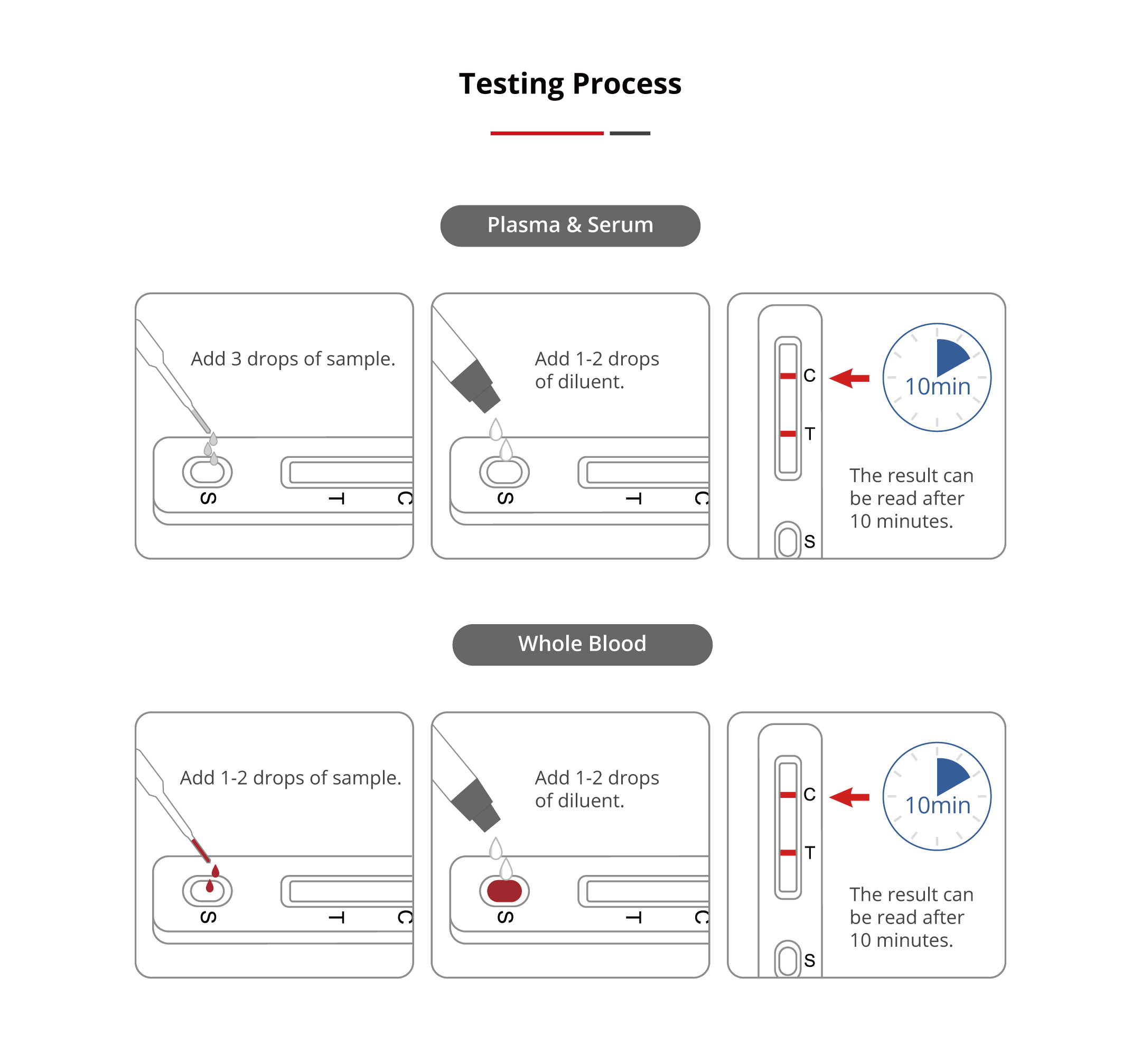 Testing Process

Plasma & Serum

Add 3 drops of sample.

S T C

Add 1-2 drops of diluent.

S T C

C
T
S

10min

The result can be read after 10 minutes.

Whole Blood

Add 1-2 drops of sample.

S T C

Add 1-2 drops of diluent.

S T C

C
T
S

10min

The result can be read after 10 minutes.